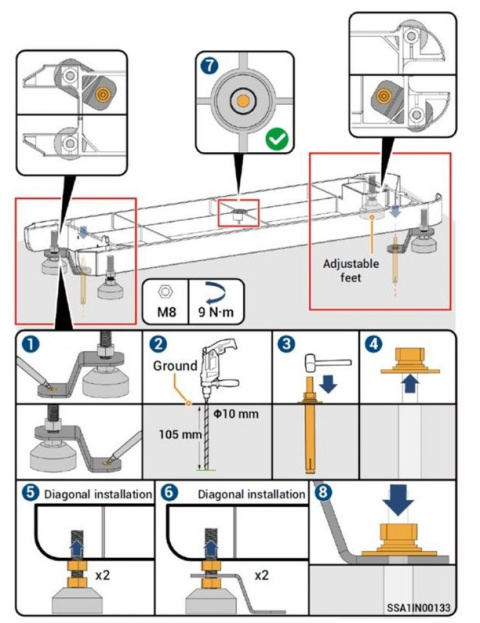 7

Adjustable feet

M8

9 N·m

1

2

Ground

Φ10 mm

105 mm

3

4

5 Diagonal installation

x2

6 Diagonal installation

x2

8

SSA1IN00133